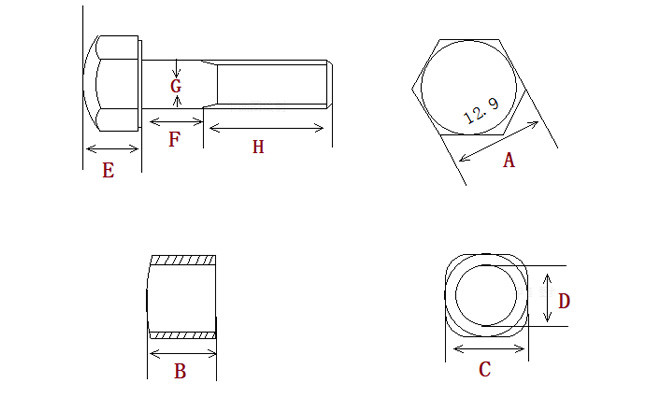 G
F
H
E
12.9
A
B
D
C